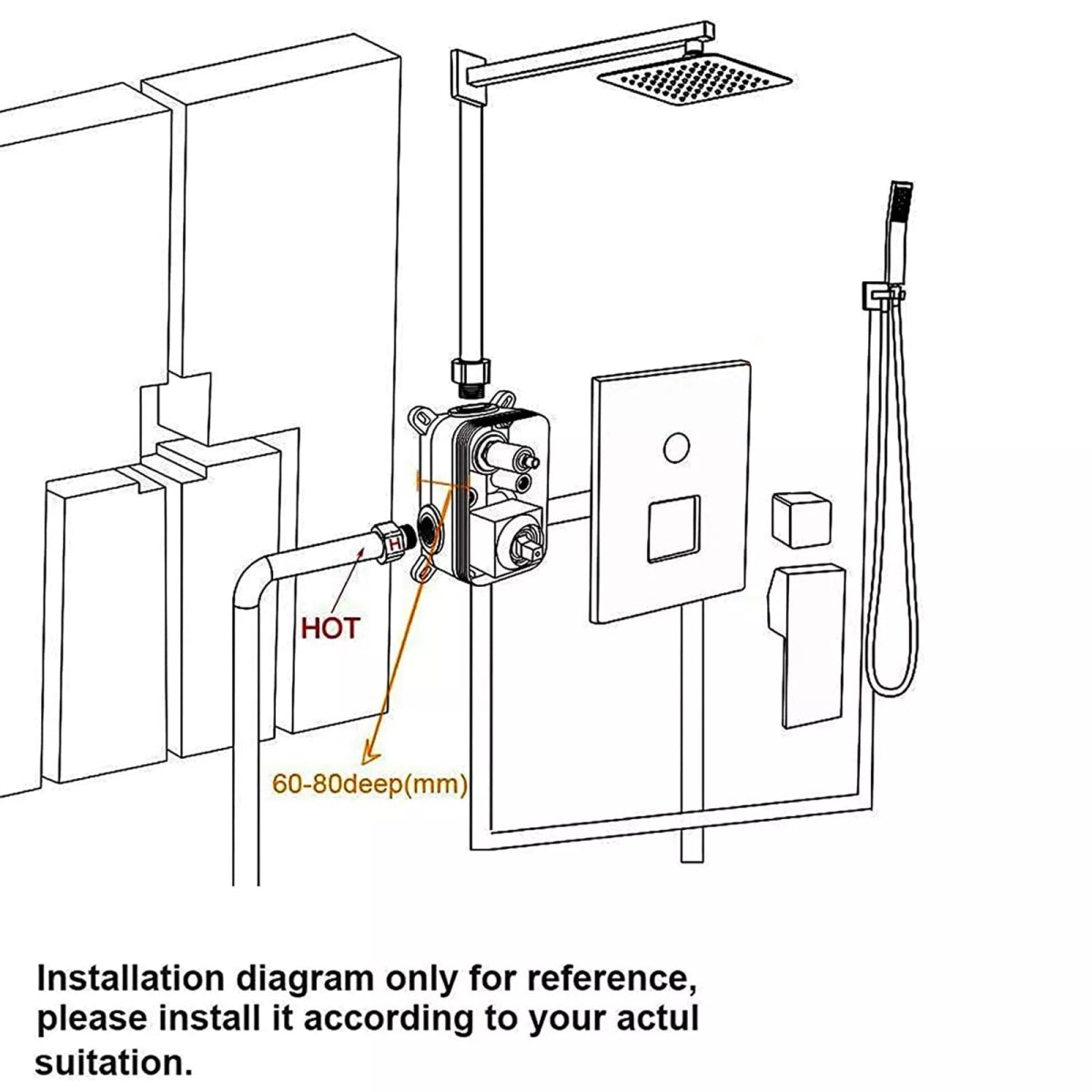 H

HOT

60-80deep(mm)

Installation diagram only for reference, please install it according to your actul suitation.