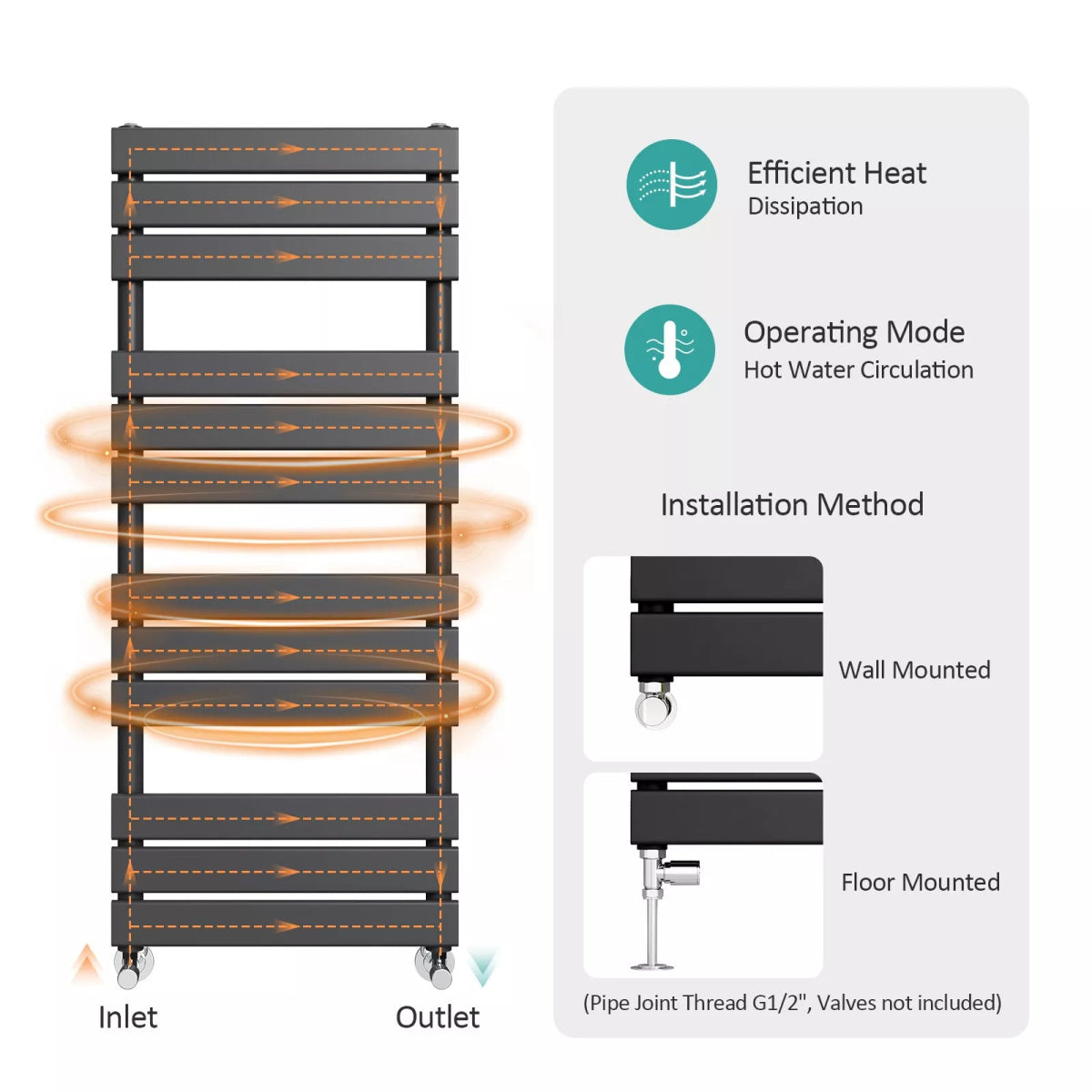 Inlet

Outlet

Efficient Heat
Dissipation

Operating Mode
Hot Water Circulation

Installation Method

Wall Mounted

Floor Mounted

(Pipe Joint Thread G1/2", Valves not included)