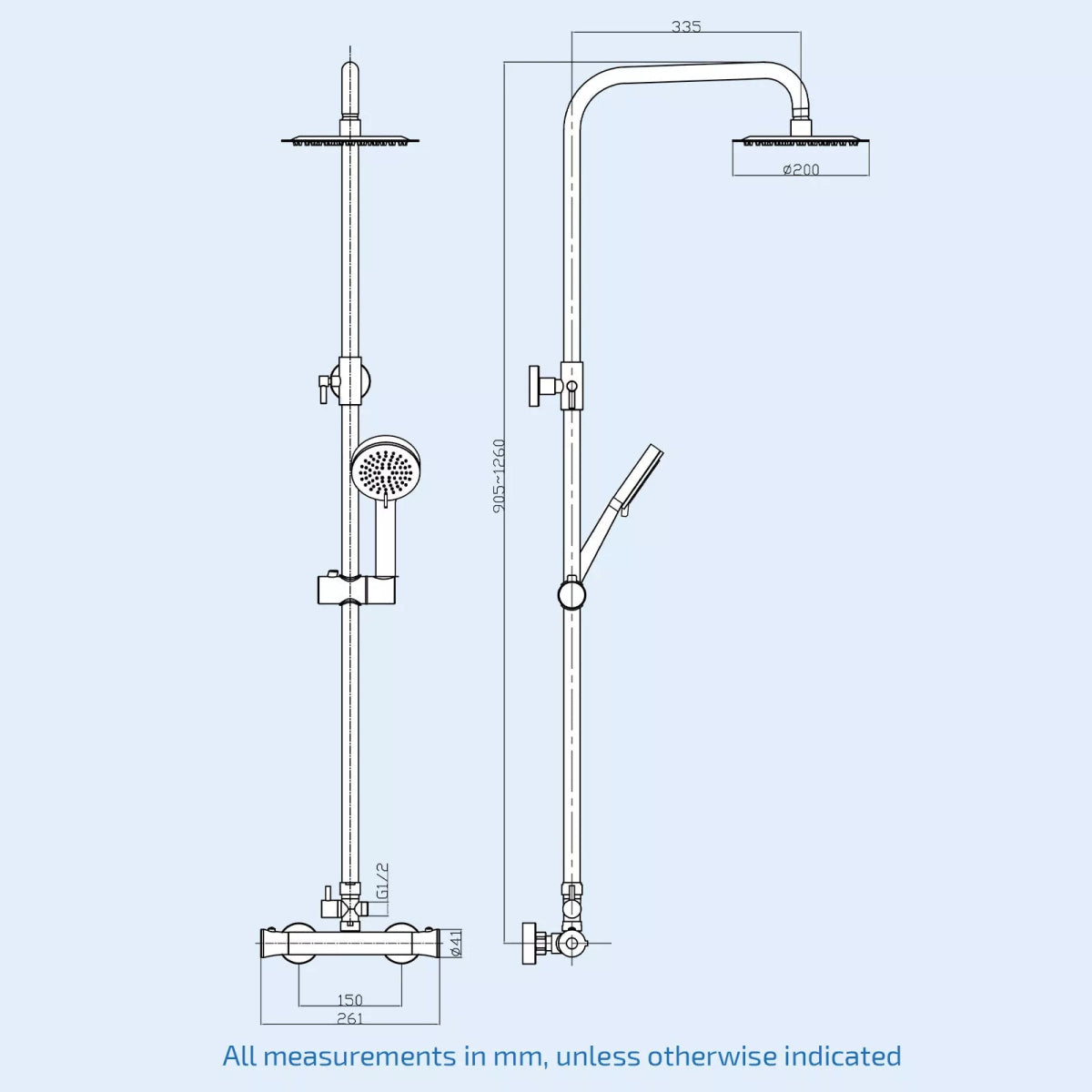 335

ø200

905~1260

G1/2

ø41

150

261

All measurements in mm, unless otherwise indicated