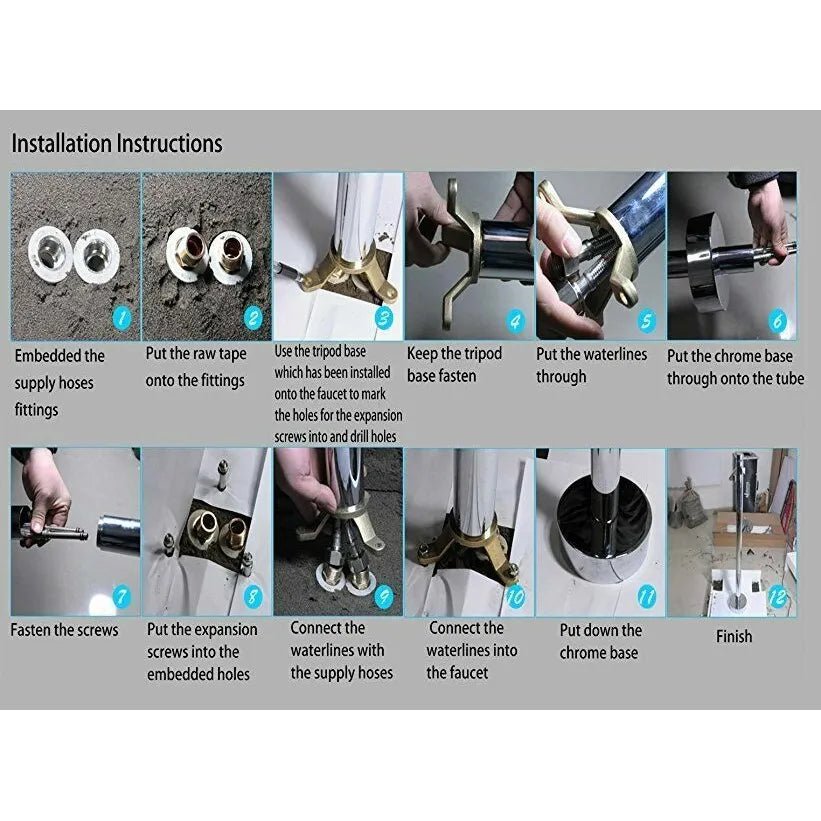 Installation Instructions

1
Embedded the supply hoses fittings

2
Put the raw tape onto the fittings

3
Use the tripod base which has been installed onto the faucet to mark the holes for the expansion screws into and drill holes

4
Keep the tripod base fasten

5
Put the waterlines through

6
Put the chrome base through onto the tube

7
Fasten the screws

8
Put the expansion screws into the embedded holes

9
Connect the waterlines with the supply hoses

10
Connect the waterlines into the faucet

11
Put down the chrome base

12
Finish