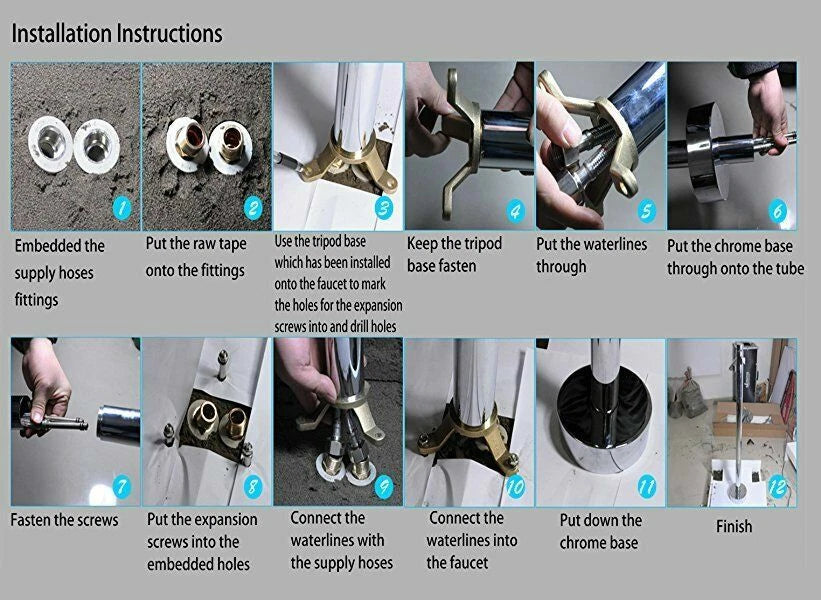 Installation Instructions

1
Embedded the supply hoses fittings

2
Put the raw tape onto the fittings

3
Use the tripod base which has been installed onto the faucet to mark the holes for the expansion screws into and drill holes

4
Keep the tripod base fasten

5
Put the waterlines through

6
Put the chrome base through onto the tube

7
Fasten the screws

8
Put the expansion screws into the embedded holes

9
Connect the waterlines with the supply hoses

10
Connect the waterlines into the faucet

11
Put down the chrome base

12
Finish